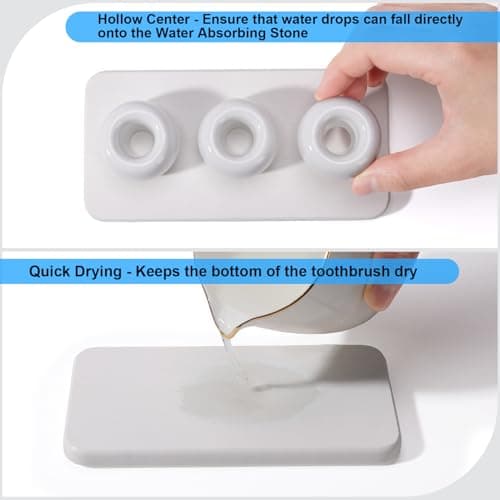 Hollow Center - Ensure that water drops can fall directly onto the Water Absorbing Stone

Quick Drying - Keeps the bottom of the toothbrush dry