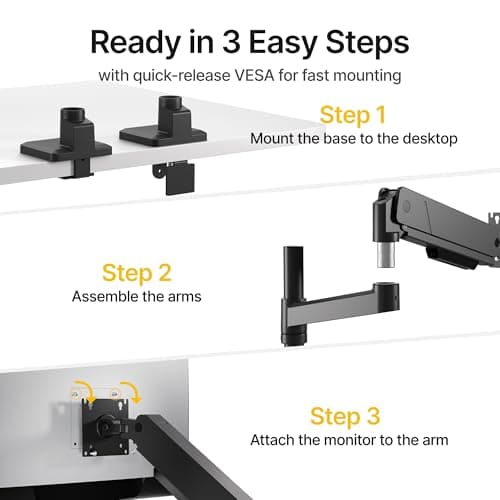 Ready in 3 Easy Steps

with quick-release VESA for fast mounting

Step 1

Mount the base to the desktop

Step 2

Assemble the arms

Step 3

Attach the monitor to the arm