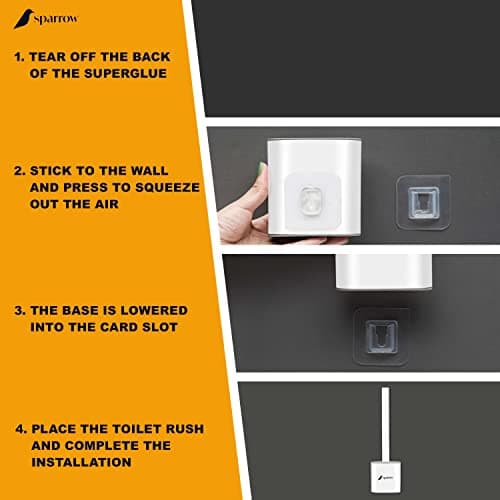 sparrow

1. TEAR OFF THE BACK OF THE SUPERGLUE

2. STICK TO THE WALL AND PRESS TO SQUEEZE OUT THE AIR

3. THE BASE IS LOWERED INTO THE CARD SLOT

4. PLACE THE TOILET RUSH AND COMPLETE THE INSTALLATION

sparrow