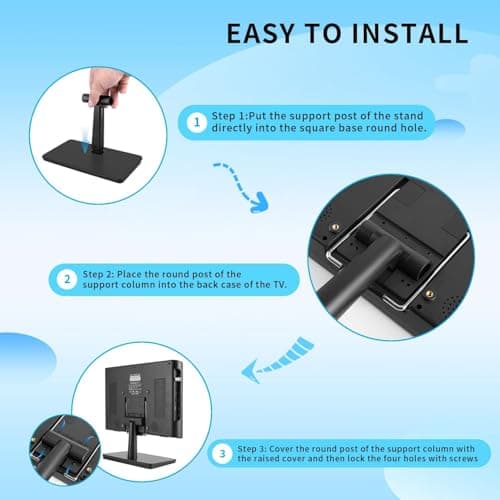 EASY TO INSTALL

1 Step 1:Put the support post of the stand directly into the square base round hole.

2 Step 2: Place the round post of the support column into the back case of the TV.

3 Step 3: Cover the round post of the support column with the raised cover and then lock the four holes with screws