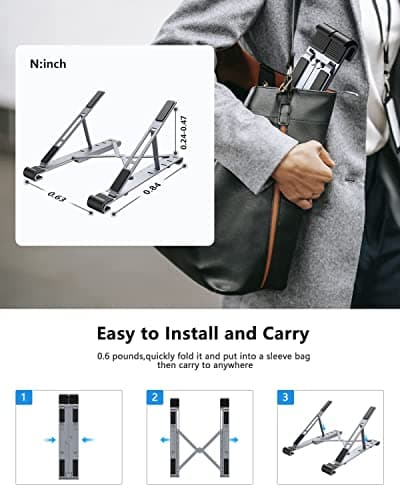 N:inch

0.24-0.47

0.63

0.84

Easy to Install and Carry

0.6 pounds,quickly fold it and put into a sleeve bag then carry to anywhere

1

2

3