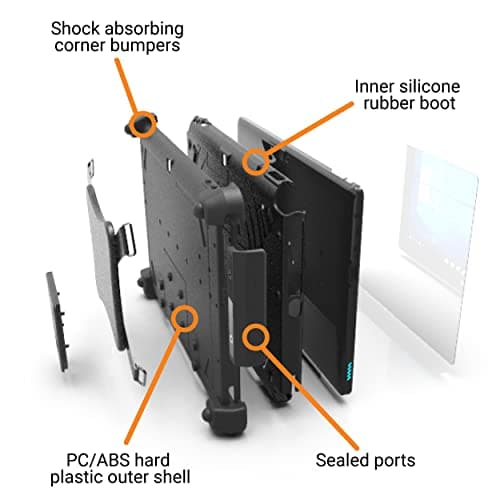 Shock absorbing corner bumpers

Inner silicone rubber boot

PC/ABS hard plastic outer shell

Sealed ports