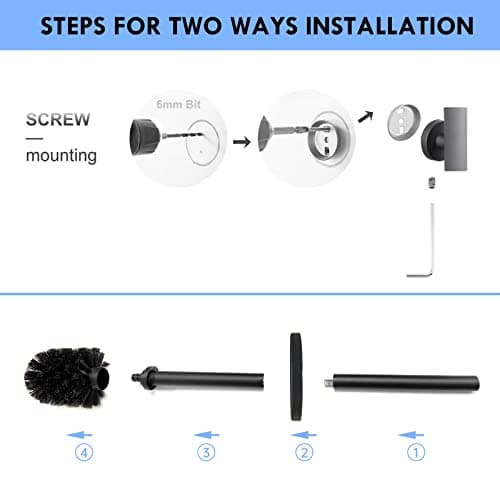 STEPS FOR TWO WAYS INSTALLATION

SCREW
—
mounting

6mm Bit

④ ③ ② ①