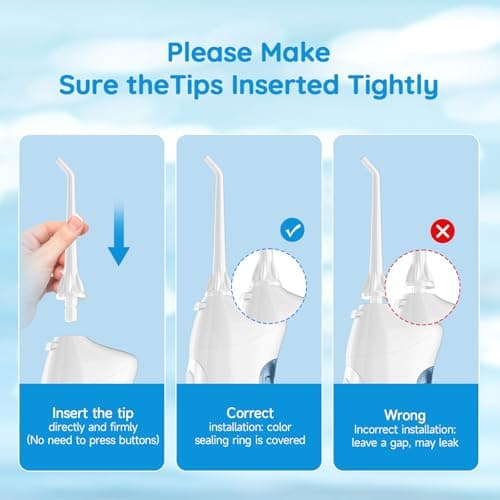 Please Make
Sure theTips Inserted Tightly

Insert the tip
directly and firmly
(No need to press buttons)

Correct
installation: color
sealing ring is covered

Wrong
Incorrect installation:
leave a gap, may leak