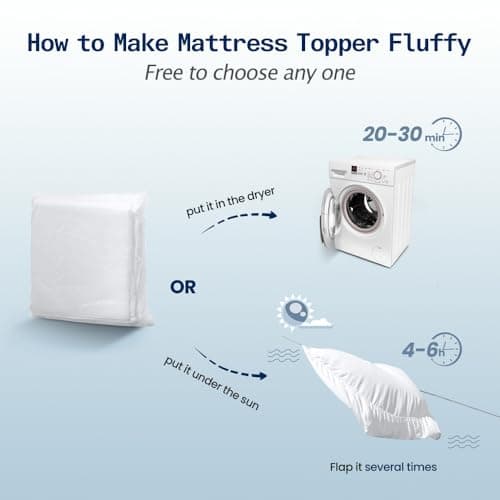 How to Make Mattress Topper Fluffy
Free to choose any one

20-30 min

put it in the dryer

OR

4-6h

put it under the sun

Flap it several times