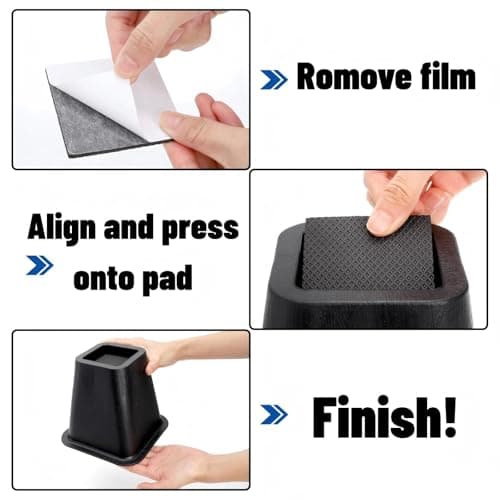 Romove film

Align and press onto pad

Finish!