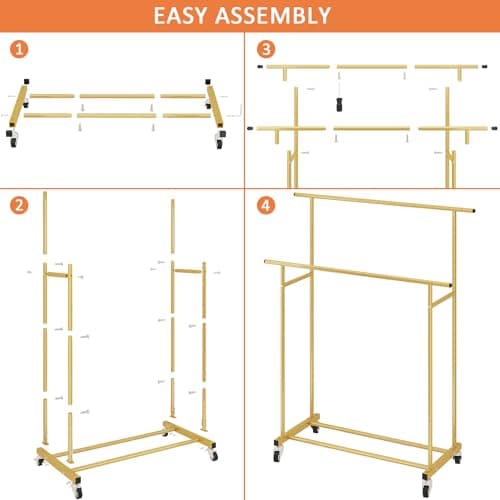 EASY ASSEMBLY

1

3

2

4