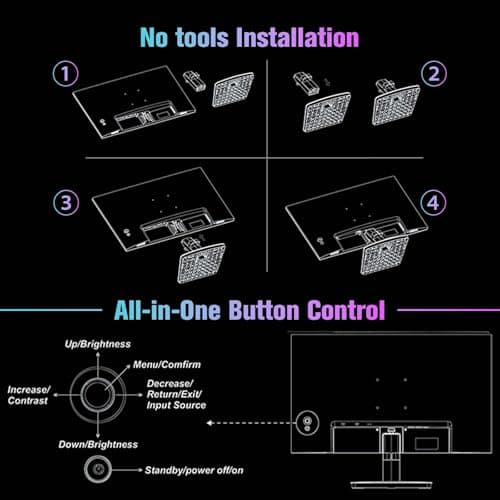 No tools Installation

1

2

3

4

All-in-One Button Control

Up/Brightness

Menu/Comfirm

Increase/ Contrast

Decrease/ Return/Exit/ Input Source

Down/Brightness

Standby/power off/on