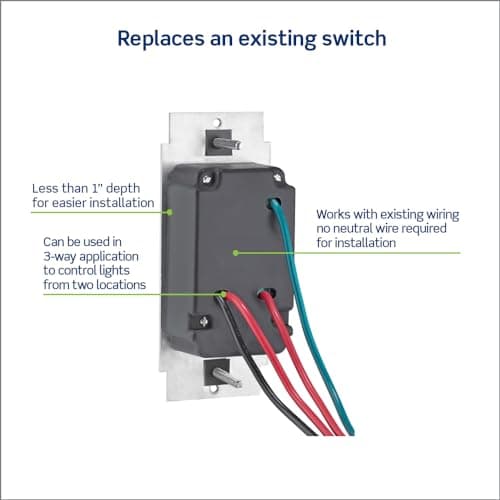 Replaces an existing switch

Less than 1" depth for easier installation

Can be used in 3-way application to control lights from two locations

Works with existing wiring no neutral wire required for installation