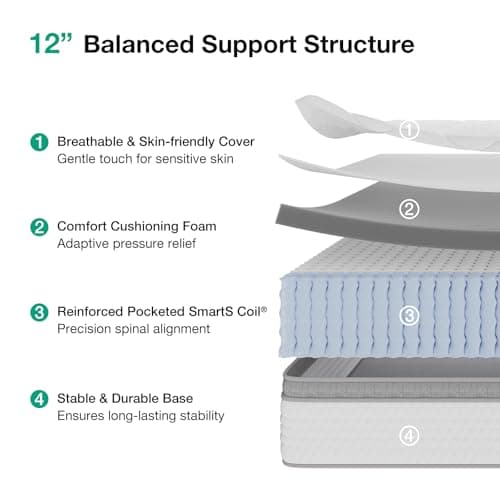 12” Balanced Support Structure

1 Breathable & Skin-friendly Cover
Gentle touch for sensitive skin

2 Comfort Cushioning Foam
Adaptive pressure relief

3 Reinforced Pocketed SmartS Coil®
Precision spinal alignment

4 Stable & Durable Base
Ensures long-lasting stability

1

2

3

4