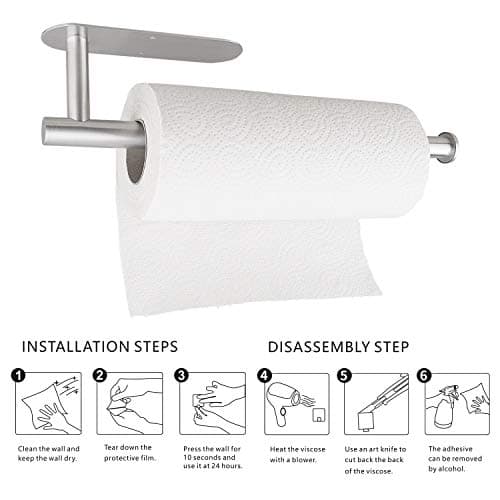 INSTALLATION STEPS

1
Clean the wall and keep the wall dry.

2
Tear down the protective film.

3
Press the wall for 10 seconds and use it at 24 hours.

DISASSEMBLY STEP

4
Heat the viscose with a blower.

5
Use an art knife to cut back the back of the viscose.

6
The adhesive can be removed by alcohol.