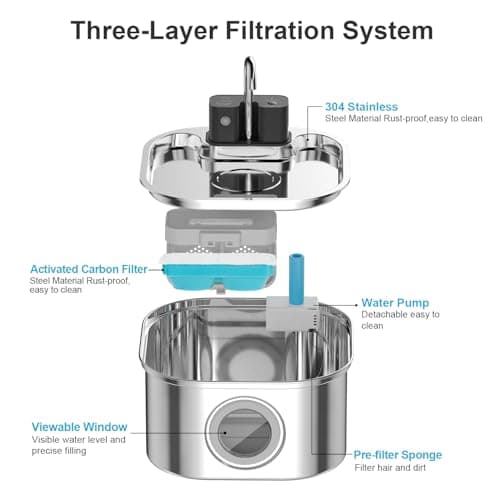 Three-Layer Filtration System

304 Stainless
Steel Material Rust-proof,easy to clean

Activated Carbon Filter
Steel Material Rust-proof, easy to clean

Water Pump
Detachable easy to clean

Viewable Window
Visible water level and precise filling

Pre-filter Sponge
Filter hair and dirt