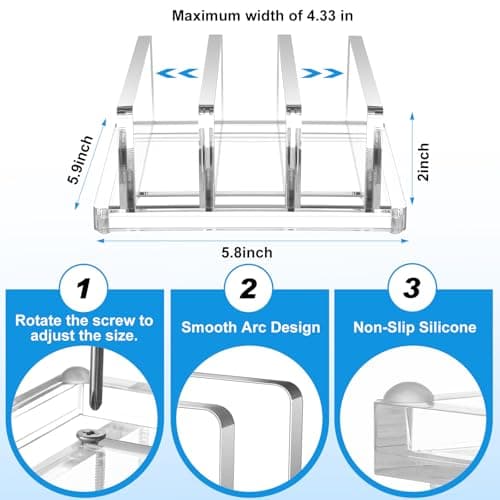 Maximum width of 4.33 in

5.9inch

2inch

5.8inch

1

Rotate the screw to adjust the size.

2

Smooth Arc Design

3

Non-Slip Silicone