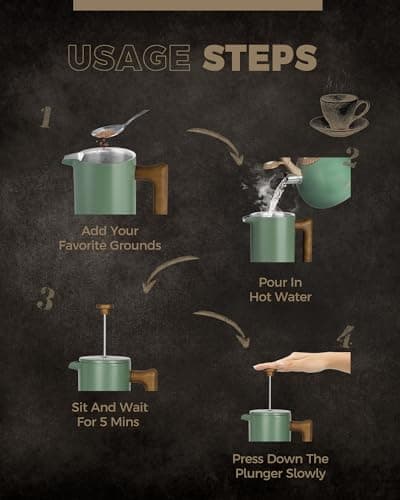 USAGE STEPS

1

Add Your Favorite Grounds

2

Pour In Hot Water

3

Sit And Wait For 5 Mins

4

Press Down The Plunger Slowly