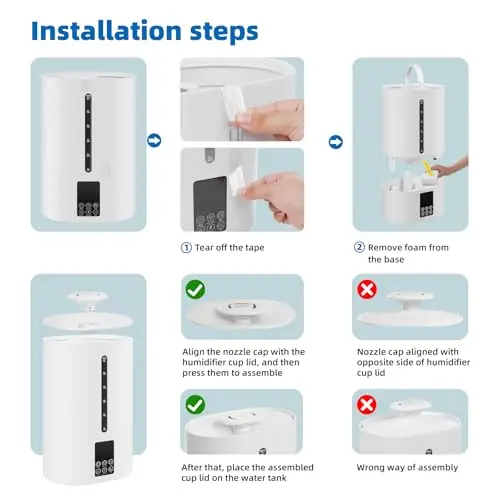 Installation steps

① Tear off the tape

② Remove foam from the base

Align the nozzle cap with the humidifier cup lid, and then press them to assemble

Nozzle cap aligned with opposite side of humidifier cup lid

After that, place the assembled cup lid on the water tank

Wrong way of assembly