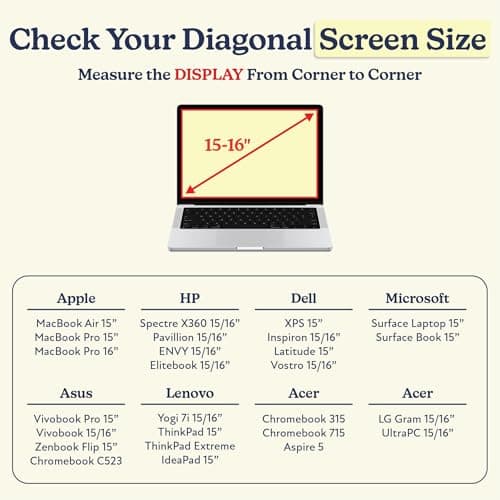 Check Your Diagonal Screen Size

Measure the DISPLAY From Corner to Corner

15-16"

Apple
MacBook Air 15"
MacBook Pro 15"
MacBook Pro 16"

HP
Spectre X360 15/16"
Pavillion 15/16"
ENVY 15/16"
Elitebook 15/16"

Dell
XPS 15"
Inspiron 15/16"
Latitude 15"
Vostro 15/16"

Microsoft
Surface Laptop 15"
Surface Book 15"

Asus
Vivobook Pro 15"
Vivobook 15/16"
Zenbook Flip 15"
Chromebook C523

Lenovo
Yogi 7i 15/16"
ThinkPad 15"
ThinkPad Extreme
IdeaPad 15"

Acer
Chromebook 315
Chromebook 715
Aspire 5

Acer
LG Gram 15/16"
UltraPC 15/16"