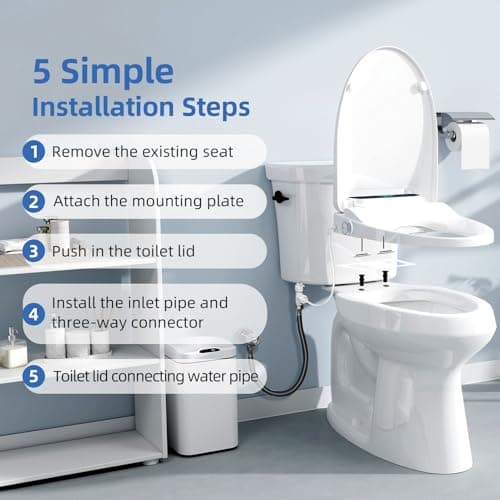 5 Simple
Installation Steps

1 Remove the existing seat

2 Attach the mounting plate

3 Push in the toilet lid

4 Install the inlet pipe and three-way connector

5 Toilet lid connecting water pipe