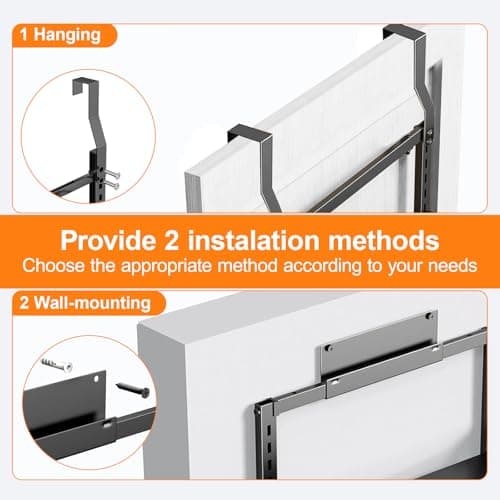 1 Hanging

Provide 2 instalation methods
Choose the appropriate method according to your needs

2 Wall-mounting