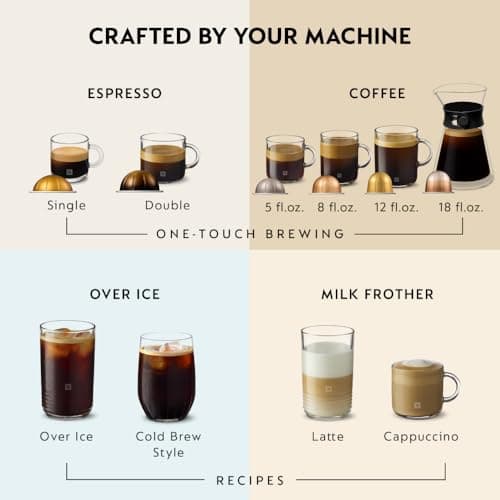 CRAFTED BY YOUR MACHINE

ESPRESSO

Single

Double

COFFEE

5 fl.oz.

8 fl.oz.

12 fl.oz.

18 fl.oz.

ONE-TOUCH BREWING

OVER ICE

Over Ice

Cold Brew Style

MILK FROTHER

Latte

Cappuccino

RECIPES