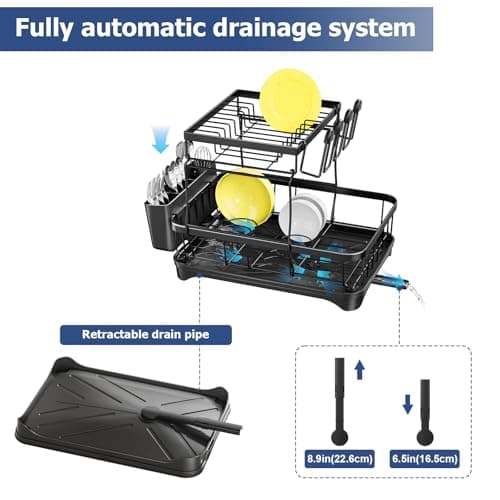 Fully automatic drainage system

Retractable drain pipe

8.9in(22.6cm)

6.5in(16.5cm)