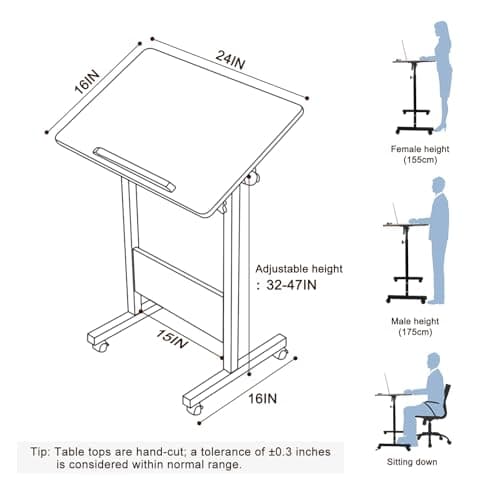 16IN

24IN

Adjustable height
: 32-47IN

15IN

16IN

Tip: Table tops are hand-cut; a tolerance of ±0.3 inches is considered within normal range.

Female height
(155cm)

Male height
(175cm)

Sitting down