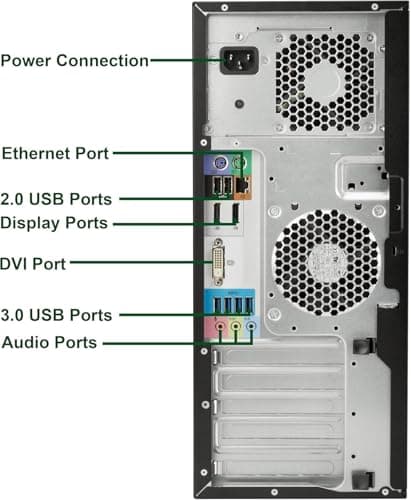 Power Connection

Ethernet Port

2.0 USB Ports

Display Ports

DVI Port

3.0 USB Ports

Audio Ports