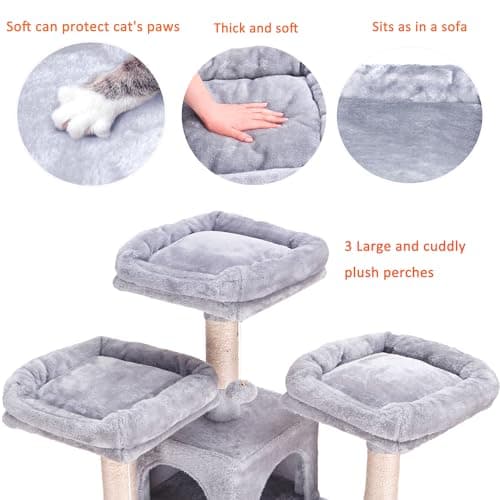 Soft can protect cat's paws

Thick and soft

Sits as in a sofa

3 Large and cuddly plush perches