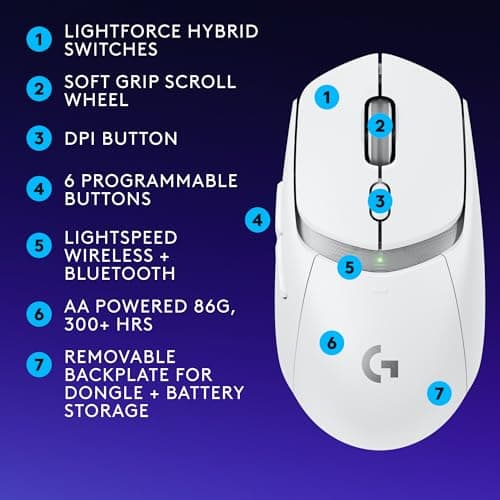 1 LIGHTFORCE HYBRID SWITCHES

2 SOFT GRIP SCROLL WHEEL

3 DPI BUTTON

4 6 PROGRAMMABLE BUTTONS

5 LIGHTSPEED WIRELESS + BLUETOOTH

6 AA POWERED 86G, 300+ HRS

7 REMOVABLE BACKPLATE FOR DONGLE + BATTERY STORAGE

1
2
3
4
5
6
G
7