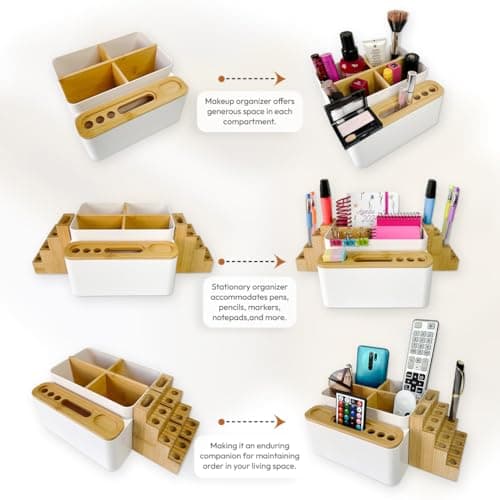 Makeup organizer offers generous space in each compartment.

Stationary organizer accommodates pens, pencils, markers, notepads,and more.

Making it an enduring companion for maintaining order in your living space.