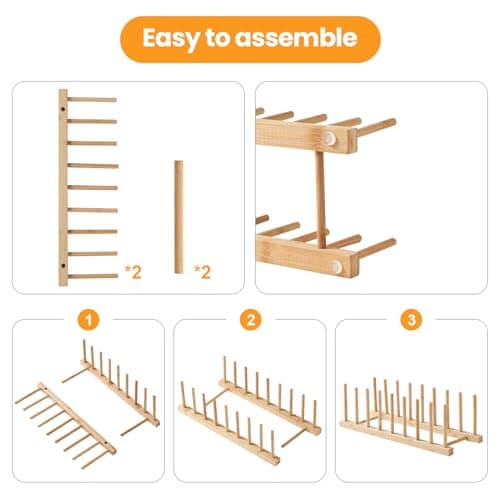 Easy to assemble

*2

*2

1

2

3