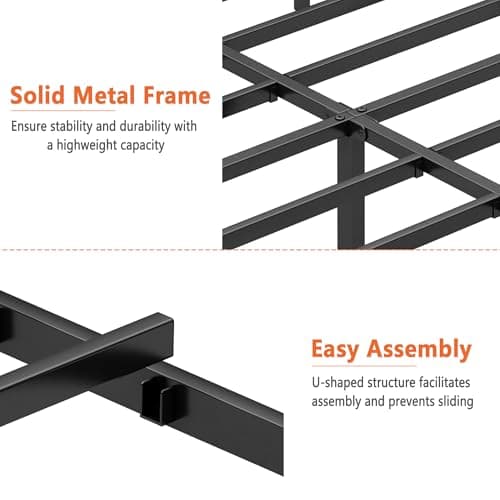 Solid Metal Frame

Ensure stability and durability with a highweight capacity

Easy Assembly

U-shaped structure facilitates assembly and prevents sliding