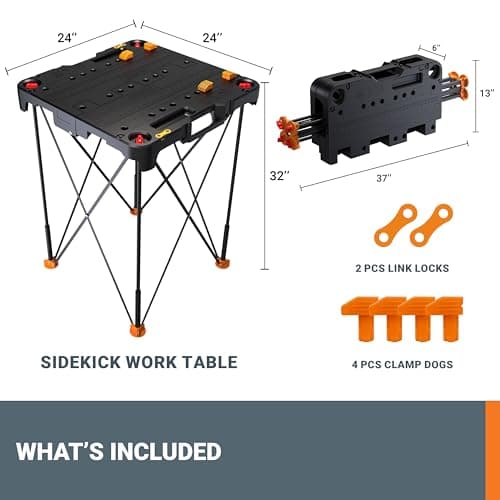 24''

24''

32''

SIDEKICK WORK TABLE

6''

13''

37''

2 PCS LINK LOCKS

4 PCS CLAMP DOGS

WHAT'S INCLUDED