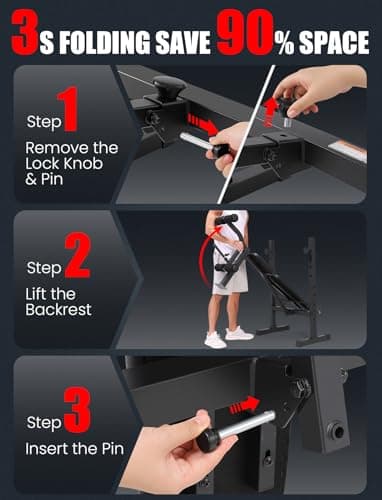 3S FOLDING SAVE 90% SPACE

Step 1
Remove the Lock Knob & Pin

Step 2
Lift the Backrest

Step 3
Insert the Pin