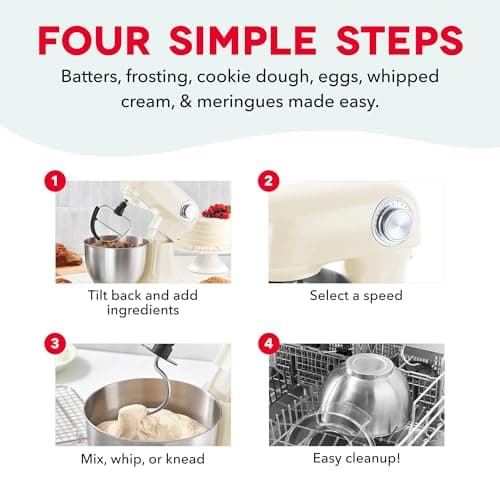 FOUR SIMPLE STEPS

Batters, frosting, cookie dough, eggs, whipped cream, & meringues made easy.

1
Tilt back and add ingredients

2
Select a speed

3
Mix, whip, or knead

4
Easy cleanup!