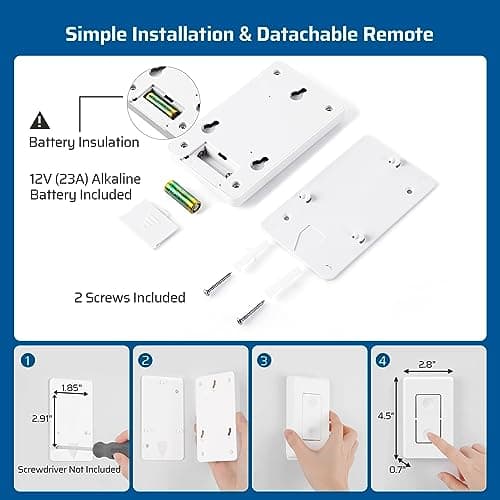 Simple Installation & Datachable Remote

Battery Insulation

12V (23A) Alkaline Battery Included

2 Screws Included

1

1.85"

2.91"

Screwdriver Not Included

2

3

4

2.8"

4.5"

0.7"