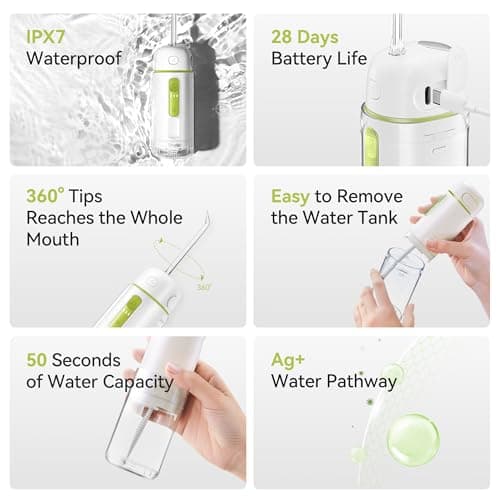 IPX7
Waterproof

28 Days
Battery Life

360° Tips
Reaches the Whole Mouth

360°

Easy to Remove the Water Tank

50 Seconds
of Water Capacity

Ag+
Water Pathway