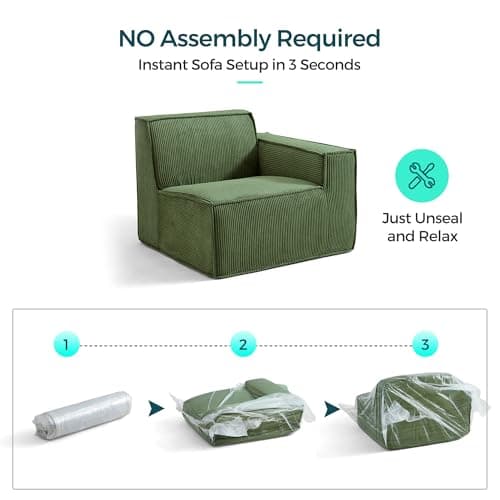 NO Assembly Required
Instant Sofa Setup in 3 Seconds

Just Unseal and Relax

1
2
3