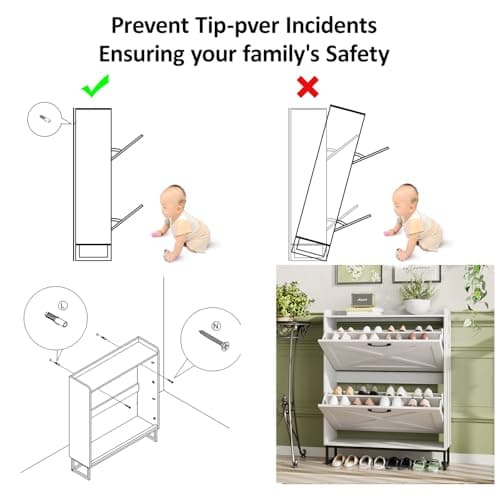 Prevent Tip-pver Incidents
Ensuring your family's Safety

L

N