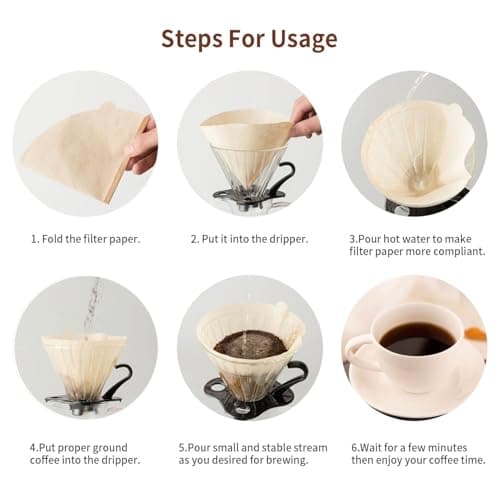 Steps For Usage

1. Fold the filter paper.

2. Put it into the dripper.

3.Pour hot water to make filter paper more compliant.

4.Put proper ground coffee into the dripper.

5.Pour small and stable stream as you desired for brewing.

6.Wait for a few minutes then enjoy your coffee time.