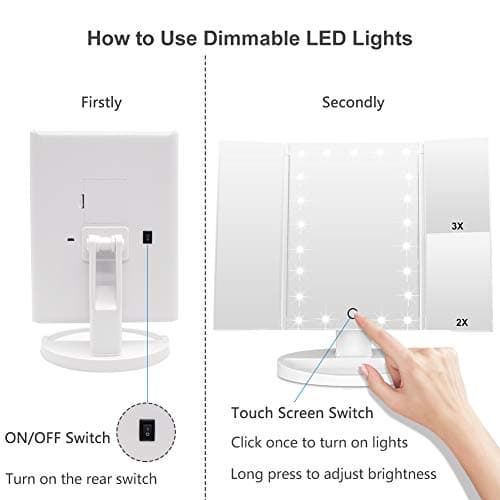 How to Use Dimmable LED Lights

Firstly

ON/OFF Switch

Turn on the rear switch

Secondly

3X

2X

Touch Screen Switch

Click once to turn on lights

Long press to adjust brightness