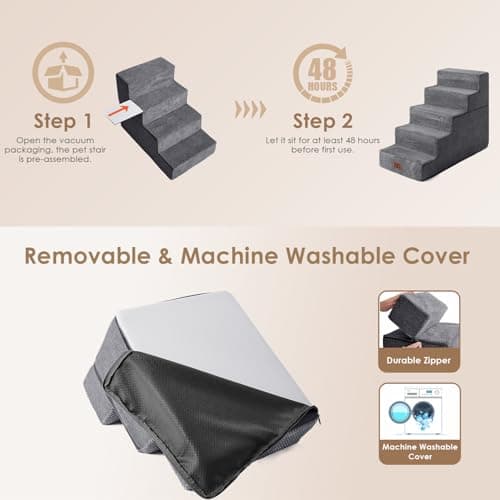 Step 1
Open the vacuum packaging, the pet stair is pre-assembled.

48 HOURS

Step 2
Let it sit for at least 48 hours before first use.

Removable & Machine Washable Cover

Durable Zipper

Machine Washable Cover