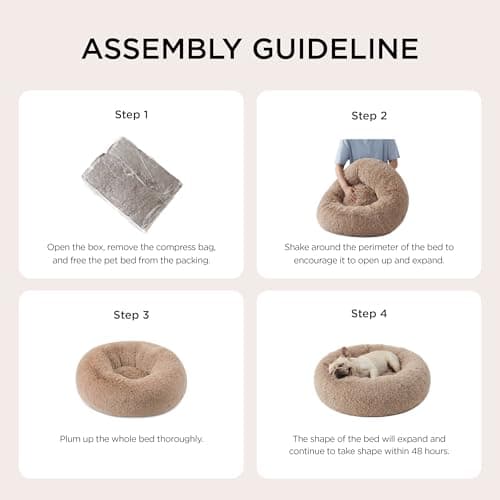 ASSEMBLY GUIDELINE

Step 1

Open the box, remove the compress bag, and free the pet bed from the packing.

Step 2

Shake around the perimeter of the bed to encourage it to open up and expand.

Step 3

Plum up the whole bed thoroughly.

Step 4

The shape of the bed will expand and continue to take shape within 48 hours.