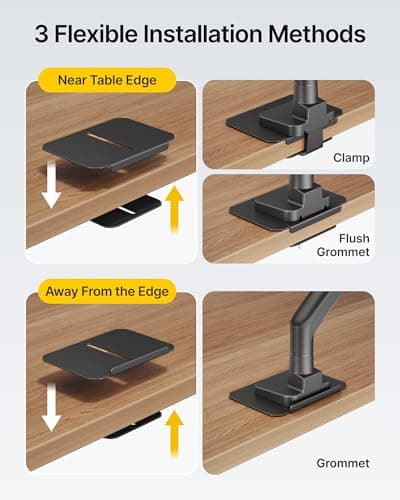 3 Flexible Installation Methods

Near Table Edge

Clamp

Flush Grommet

Away From the Edge

Grommet