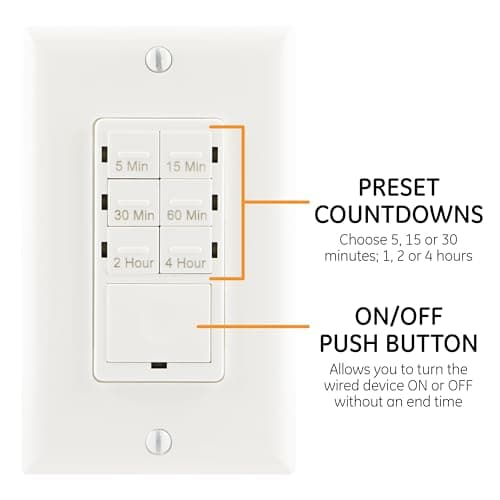 5 Min
15 Min
30 Min
60 Min
2 Hour
4 Hour

PRESET COUNTDOWNS
Choose 5, 15 or 30 minutes; 1, 2 or 4 hours

ON/OFF PUSH BUTTON
Allows you to turn the wired device ON or OFF without an end time