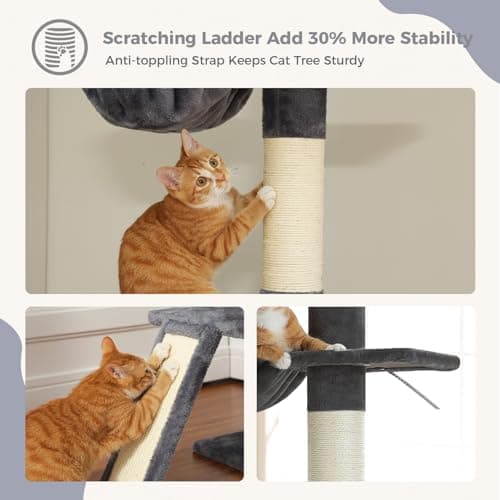 Scratching Ladder Add 30% More Stability
Anti-toppling Strap Keeps Cat Tree Sturdy