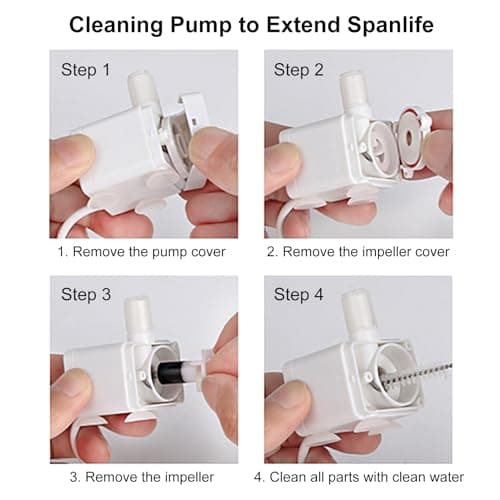 Cleaning Pump to Extend Spanlife

Step 1

1. Remove the pump cover

Step 2

2. Remove the impeller cover

Step 3

3. Remove the impeller

Step 4

4. Clean all parts with clean water