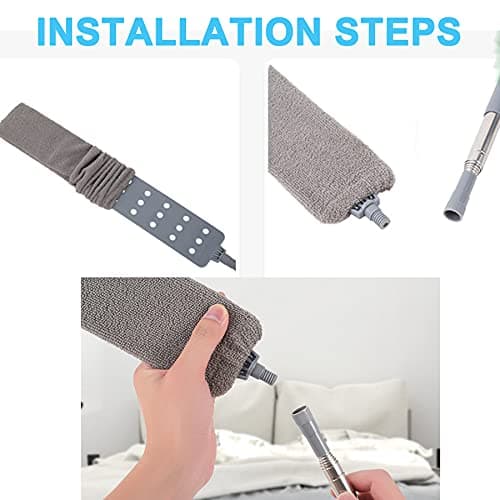 INSTALLATION STEPS