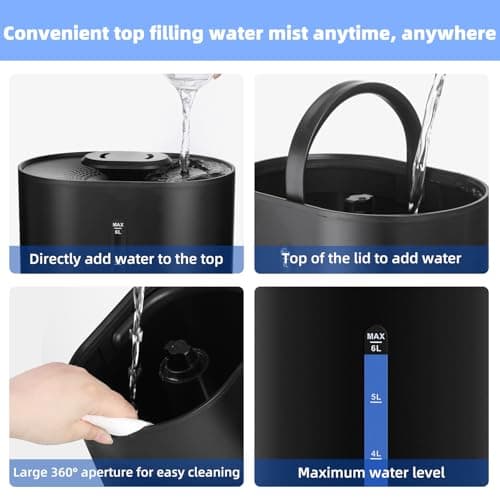 Convenient top filling water mist anytime, anywhere

MAX
6L

Directly add water to the top

Top of the lid to add water

Large 360° aperture for easy cleaning

MAX
6L

5L

4L

Maximum water level