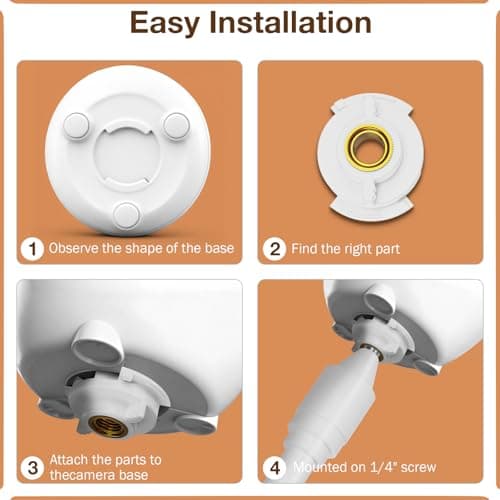 Easy Installation

1 Observe the shape of the base

2 Find the right part

3 Attach the parts to thecamera base

4 Mounted on 1/4" screw