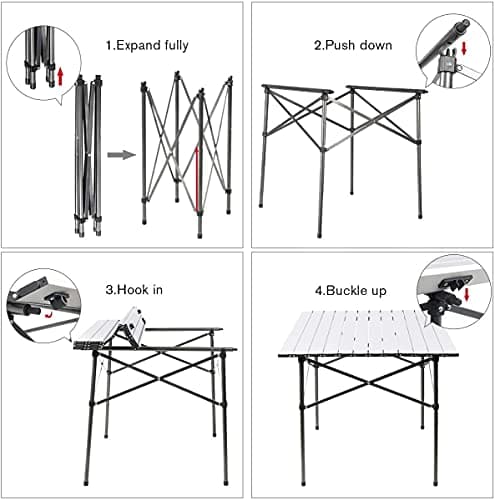 1.Expand fully

2.Push down

3.Hook in

4.Buckle up